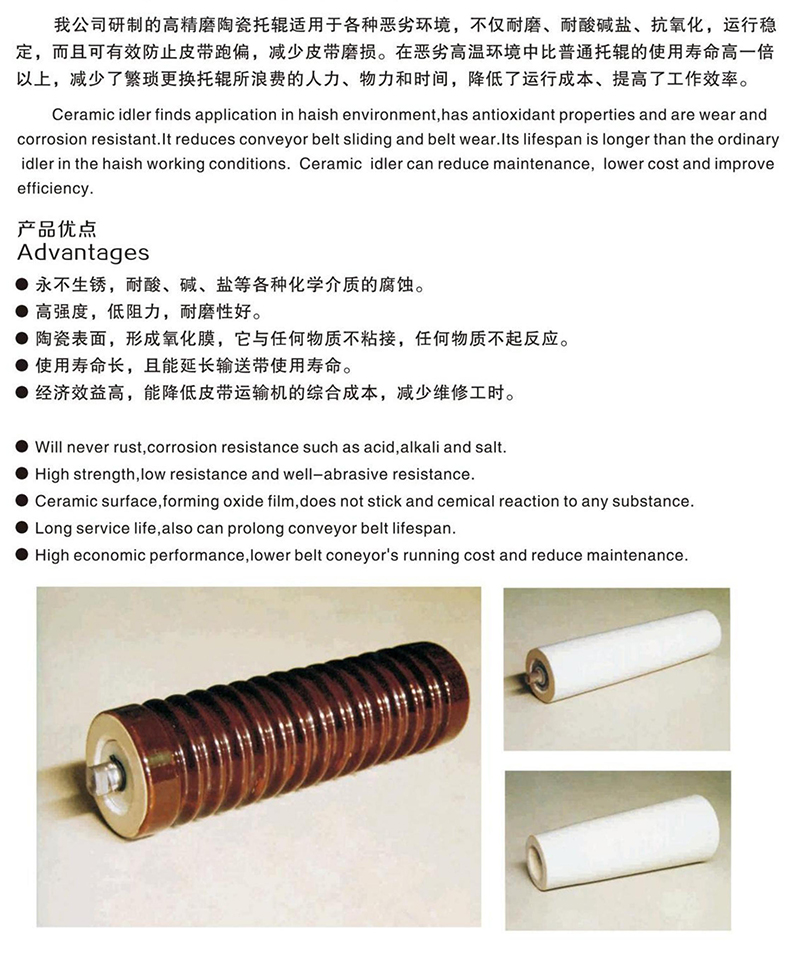 我公司研制的高精磨陶瓷托辊适用于各种恶劣环境，不仅耐磨、耐酸碱盐、抗氧化，运行稳定，而且可有效防止皮带跑偏，减少皮带磨损。在恶劣高温环境中比普通托辊的使用寿命高一倍以上，减少了繁琐更换托辊所浪费的人力、物力和时间，降低了运行成本、提高了工作效率。

Ceramic idler finds application in haish environment,has antioxidant properties and are wear and corrosion resistant.It reduces conveyor belt sliding and belt wear.Its lifespan is longer than the ordinary idler in the haish working conditions. Ceramic idler can reduce maintenance, lower cost and improve efficiency.

产品优点
Advantages

● 永不生锈，耐酸、碱、盐等各种化学介质的腐蚀。
● 高强度，低阻力，耐磨性好。
● 陶瓷表面，形成氧化膜，它与任何物质不粘接，任何物质不起反应。
● 使用寿命长，且能延长输送带使用寿命。
● 经济效益高，能降低皮带运输机的综合成本，减少维修工时。

● Will never rust,corrosion resistance such as acid,alkali and salt.
● High strength,low resistance and well-abrasive resistance.
● Ceramic surface,forming oxide film,does not stick and cemical reaction to any substance.
● Long service life,also can prolong conveyor belt lifespan.
● High economic performance,lower belt coneyor's running cost and reduce maintenance.